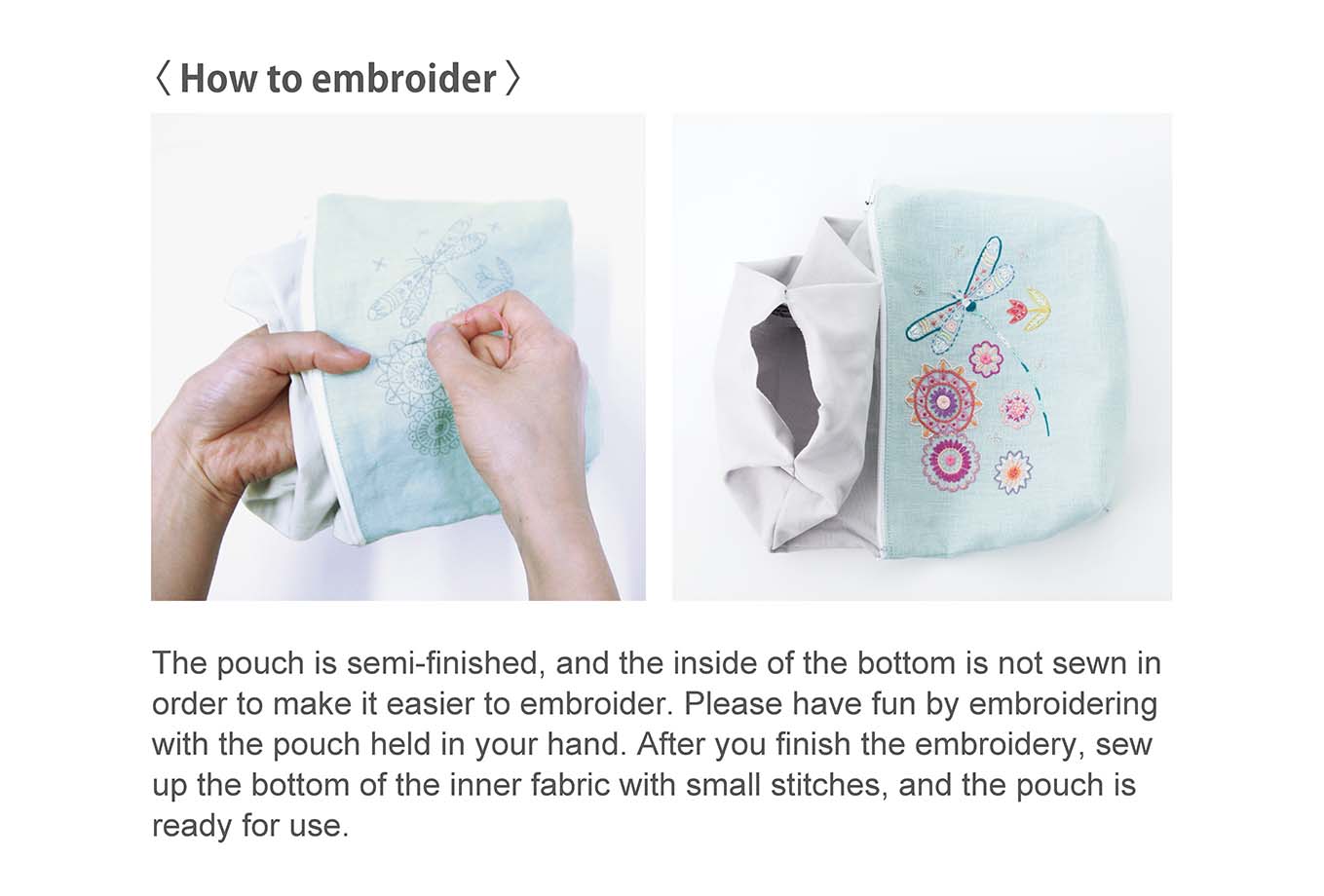 〈 How to embroider 〉

The pouch is semi-finished, and the inside of the bottom is not sewn in order to make it easier to embroider. Please have fun by embroidering with the pouch held in your hand. After you finish the embroidery, sew up the bottom of the inner fabric with small stitches, and the pouch is ready for use.